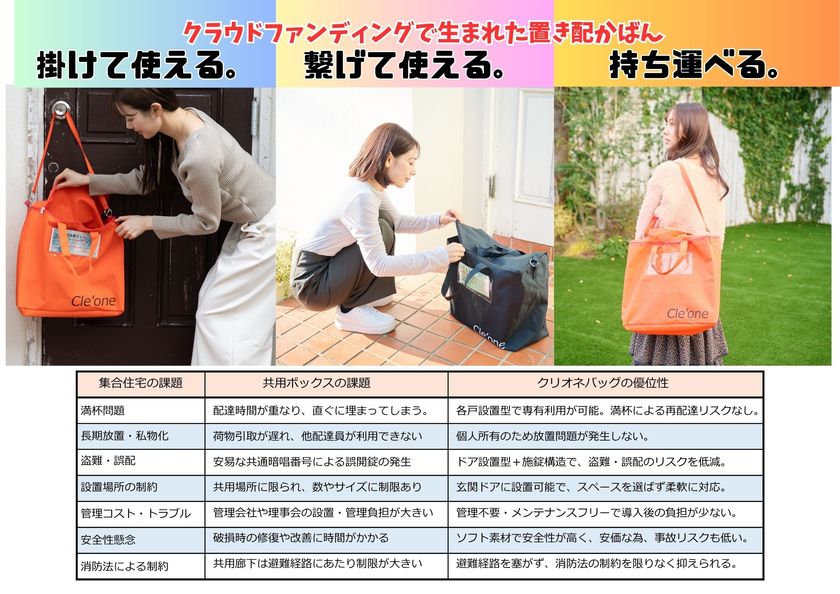 クラウドファンディングで生まれた置き配かばん

掛けて使える。

繋げて使える。

持ち運べる。

Cle'one

Cle'one

Cle'one

| 集合住宅の課題 | 共用ボックスの課題 | クリオネバッグの優位性 |
|---|---|---|
| 満杯問題 | 配達時間が重なり、直ぐに埋まってしまう。 | 各戸設置型で専有利用が可能。満杯による再配達リスクなし。 |
| 長期放置・私物化 | 荷物引取が遅れ、他配達員が利用できない | 個人所有のため放置問題が発生しない。 |
| 盗難・誤配 | 安易な共通暗唱番号による誤開錠の発生 | ドア設置型＋施錠構造で、盗難・誤配のリスクを低減。 |
| 設置場所の制約 | 共用場所に限られ、数やサイズに制限あり | 玄関ドアに設置可能で、スペースを選ばず柔軟に対応。 |
| 管理コスト・トラブル | 管理会社や理事会の設置・管理負担が大きい | 管理不要・メンテナンスフリーで導入後の負担が少ない。 |
| 安全性懸念 | 破損時の修復や改善に時間がかかる | ソフト素材で安全性が高く、安価な為、事故リスクも低い。 |
| 消防法による制約 | 共用廊下は避難経路にあたり制限が大きい | 避難経路を塞がず、消防法の制約を限りなく抑えられる。 |