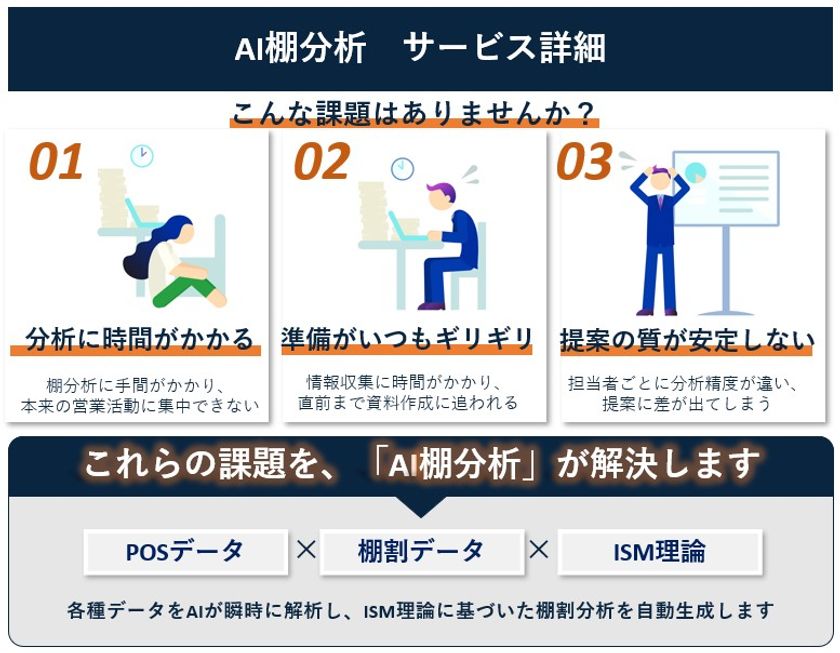 AI棚分析　サービス詳細

こんな課題はありませんか？

01

分析に時間がかかる

棚分析に手間がかかり、本来の営業活動に集中できない

02

準備がいつもギリギリ

情報収集に時間がかかり、直前まで資料作成に追われる

03

提案の質が安定しない

担当者ごとに分析精度が違い、提案に差が出てしまう

これらの課題を、「AI棚分析」が解決します

POSデータ × 棚割データ × ISM理論

各種データをAIが瞬時に解析し、ISM理論に基づいた棚割分析を自動生成します